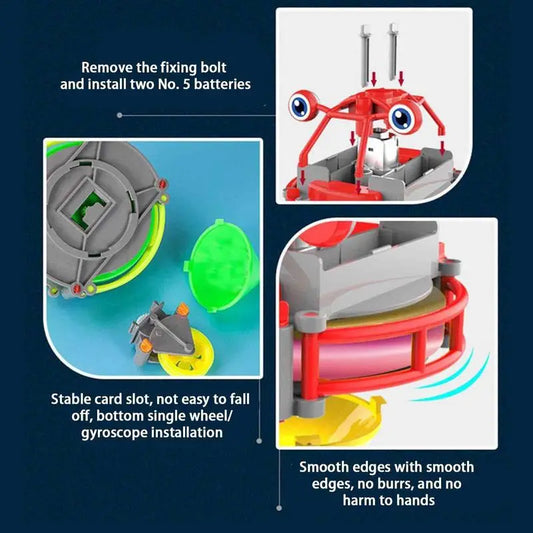 Remove the fixing bolt and install two No. 5 batteries

Stable card slot, not easy to fall off, bottom single wheel/ gyroscope installation

Smooth edges with smooth edges, no burrs, and no harm to hands